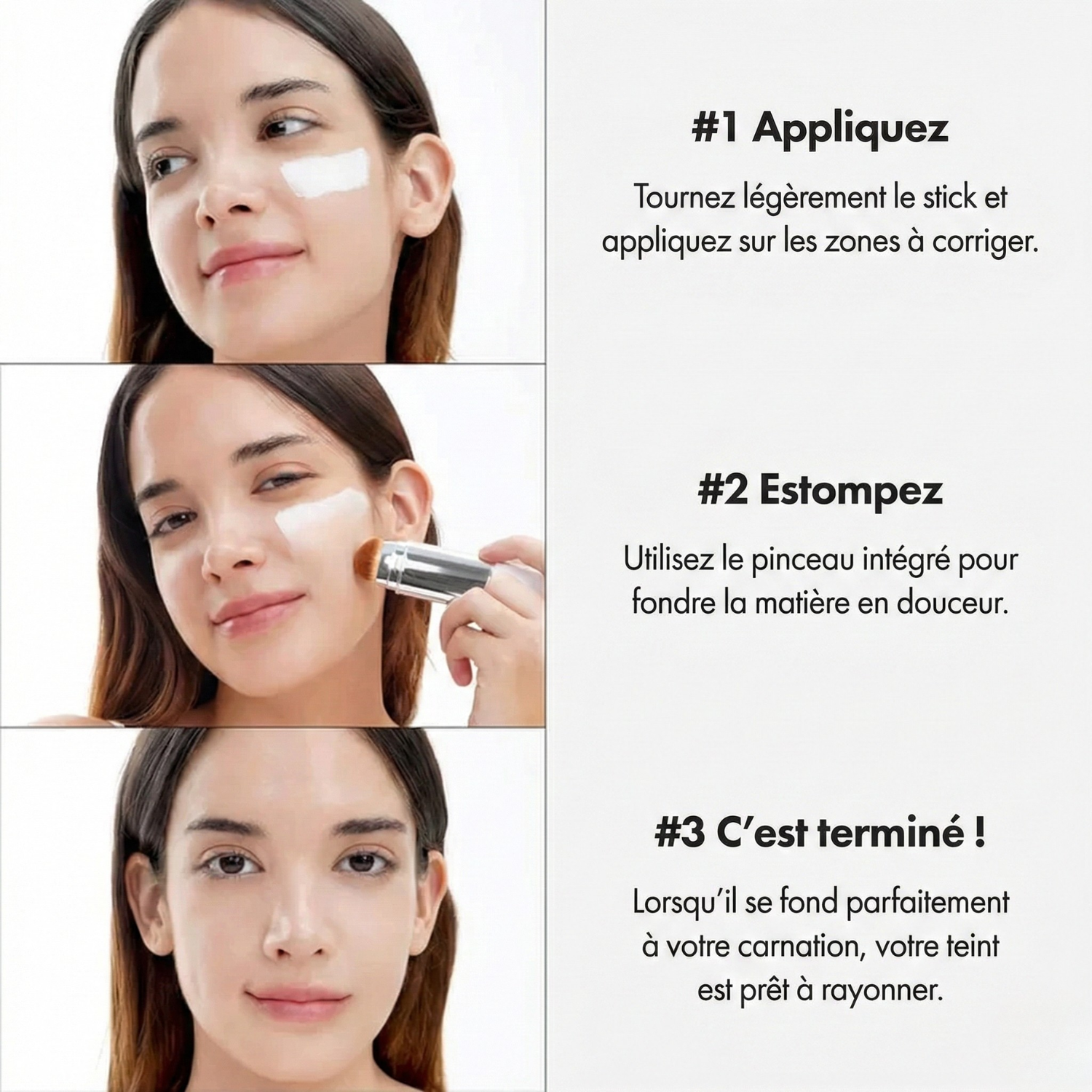 #1 Appliquez

Tournez légèrement le stick et appliquez sur les zones à corriger.

#2 Estompez

Utilisez le pinceau intégré pour fondre la matière en douceur.

#3 C'est terminé !

Lorsqu'il se fond parfaitement à votre carnation, votre teint est prêt à rayonner.